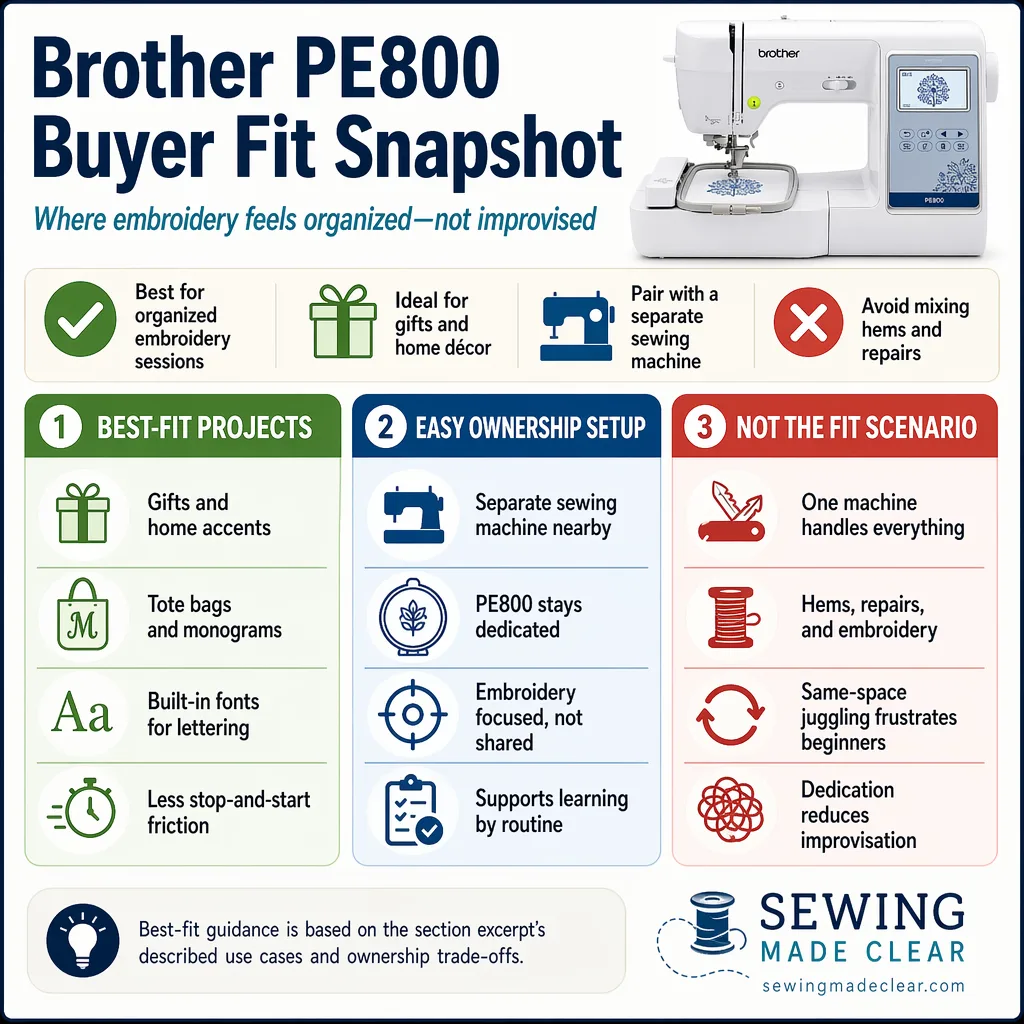 Brother PE800 Buyer Fit Snapshot

Where embroidery feels organized—not improvised

brother

PE800

Best for organized embroidery sessions

Ideal for gifts and home décor

Pair with a separate sewing machine

Avoid mixing hems and repairs

1 BEST-FIT PROJECTS

Gifts and home accents

M

Tote bags and monograms

Aa

Built-in fonts for lettering

Less stop-and-start friction

2 EASY OWNERSHIP SETUP

Separate sewing machine nearby

PE800 stays dedicated

Embroidery focused, not shared

Supports learning by routine

3 NOT THE FIT SCENARIO

One machine handles everything

Hems, repairs, and embroidery

Same-space juggling frustrates beginners

Dedication reduces improvisation

Best-fit guidance is based on the section excerpt's described use cases and ownership trade-offs.

SEWING MADE CLEAR
sewingmadeclear.com