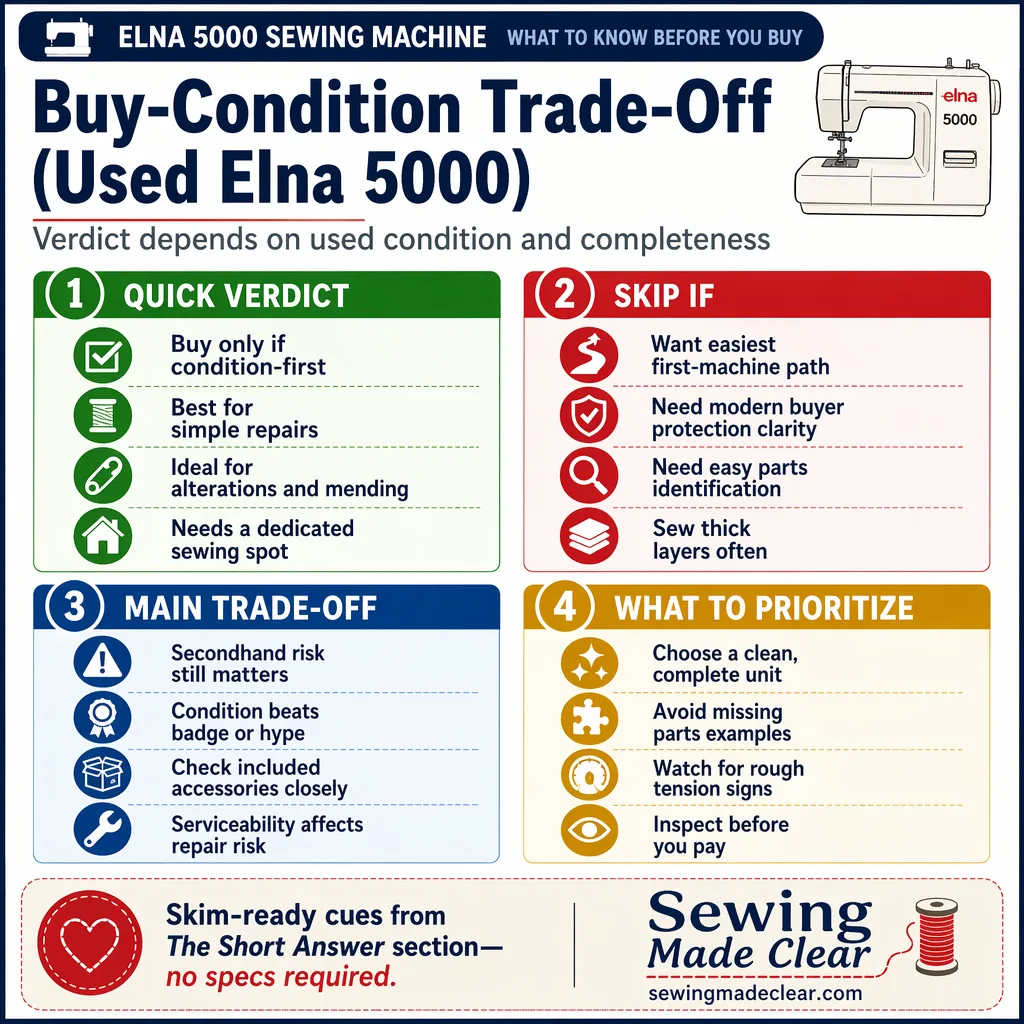 ELNA 5000 SEWING MACHINE WHAT TO KNOW BEFORE YOU BUY

Buy-Condition Trade-Off (Used Elna 5000)

elna 5000

Verdict depends on used condition and completeness

1 QUICK VERDICT

Buy only if condition-first

Best for simple repairs

Ideal for alterations and mending

Needs a dedicated sewing spot

2 SKIP IF

Want easiest first-machine path

Need modern buyer protection clarity

Need easy parts identification

Sew thick layers often

3 MAIN TRADE-OFF

Secondhand risk still matters

Condition beats badge or hype

Check included accessories closely

Serviceability affects repair risk

4 WHAT TO PRIORITIZE

Choose a clean, complete unit

Avoid missing parts examples

Watch for rough tension signs

Inspect before you pay

Skim-ready cues from The Short Answer section— no specs required.

Sewing Made Clear
sewingmadeclear.com