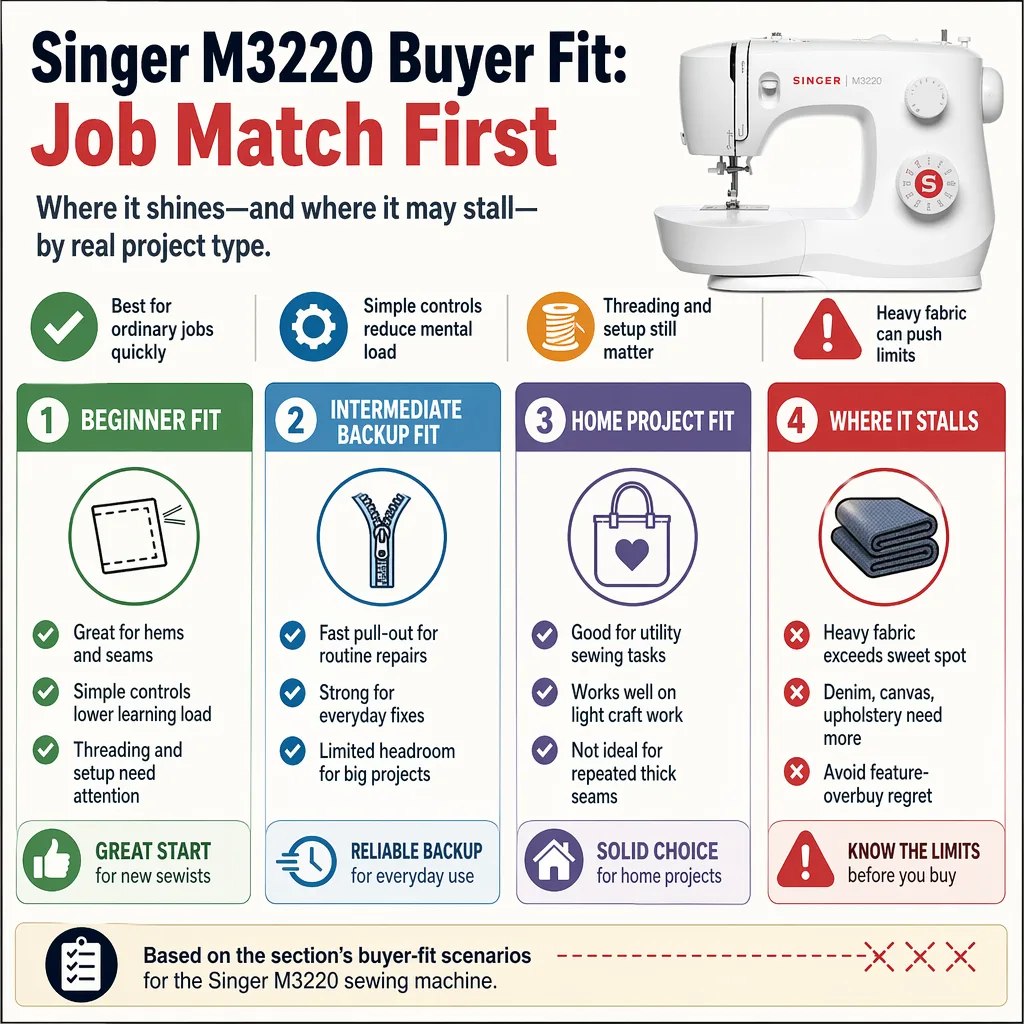 Singer M3220 Buyer Fit:
Job Match First

Where it shines—and where it may stall—by real project type.

SINGER | M3220

S

Best for ordinary jobs quickly

Simple controls reduce mental load

Threading and setup still matter

Heavy fabric can push limits

1 BEGINNER FIT

Great for hems and seams

Simple controls lower learning load

Threading and setup need attention

GREAT START
for new sewists

2 INTERMEDIATE BACKUP FIT

Fast pull-out for routine repairs

Strong for everyday fixes

Limited headroom for big projects

RELIABLE BACKUP
for everyday use

3 HOME PROJECT FIT

Good for utility sewing tasks

Works well on light craft work

Not ideal for repeated thick seams

SOLID CHOICE
for home projects

4 WHERE IT STALLS

Heavy fabric exceeds sweet spot

Denim, canvas, upholstery need more

Avoid feature-overbuy regret

KNOW THE LIMITS
before you buy

Based on the section's buyer-fit scenarios
for the Singer M3220 sewing machine.